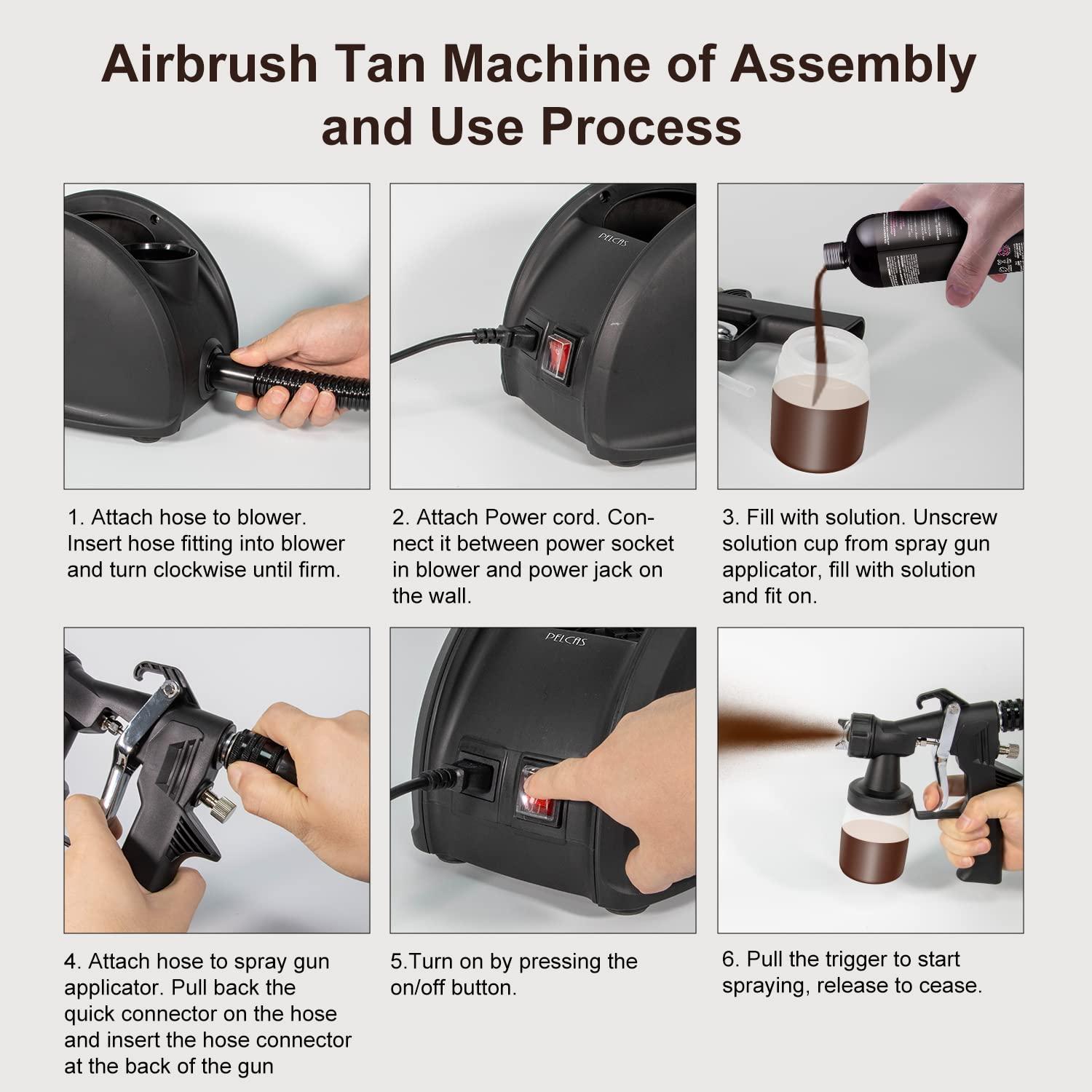 Airbrush Tan Machine of Assembly and Use Process

PELCAS

1. Attach hose to blower. Insert hose fitting into blower and turn clockwise until firm.

2. Attach Power cord. Connect it between power socket in blower and power jack on the wall.

3. Fill with solution. Unscrew solution cup from spray gun applicator, fill with solution and fit on.

PELCAS

4. Attach hose to spray gun applicator. Pull back the quick connector on the hose and insert the hose connector at the back of the gun

5.Turn on by pressing the on/off button.

6. Pull the trigger to start spraying, release to cease.