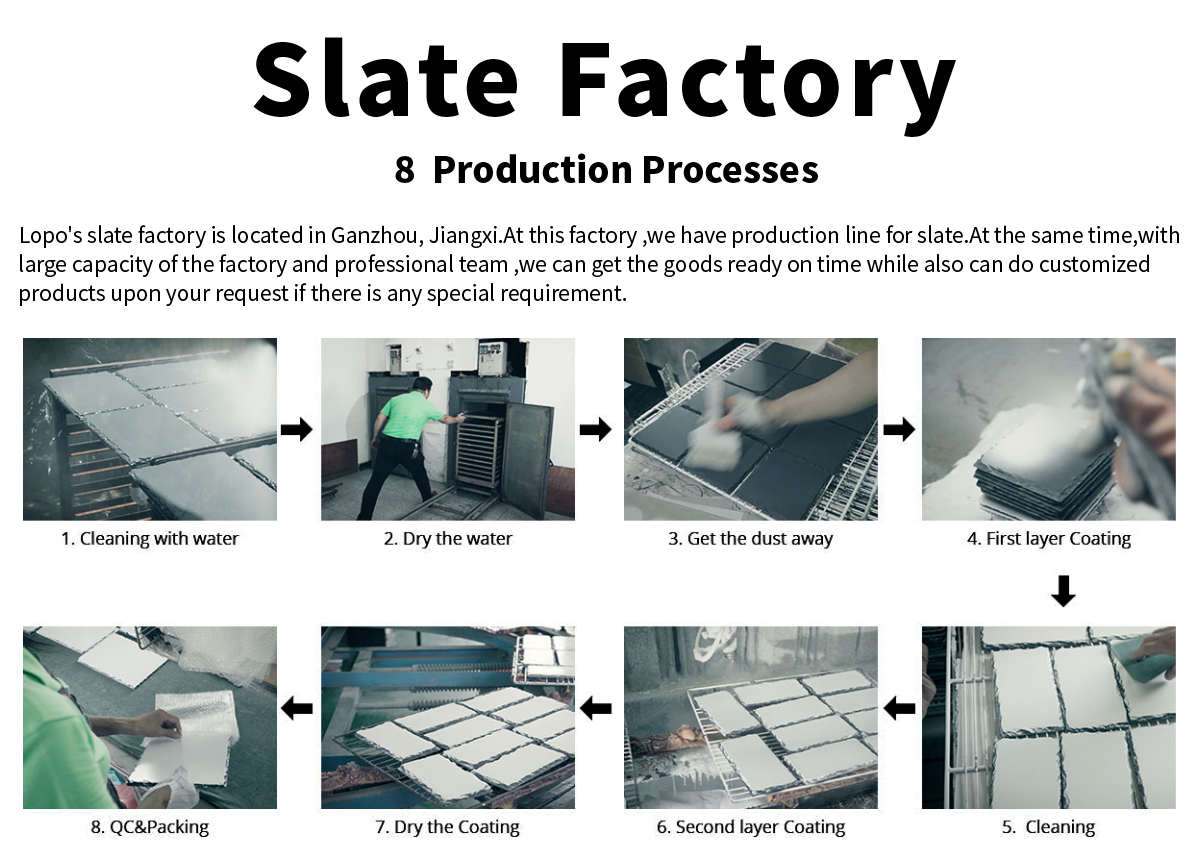 Slate Factory

8 Production Processes

Lopo's slate factory is located in Ganzhou, Jiangxi.At this factory ,we have production line for slate.At the same time,with large capacity of the factory and professional team ,we can get the goods ready on time while also can do customized products upon your request if there is any special requirement.

1. Cleaning with water

2. Dry the water

3. Get the dust away

4. First layer Coating

5. Cleaning

6. Second layer Coating

7. Dry the Coating

8. QC&Packing