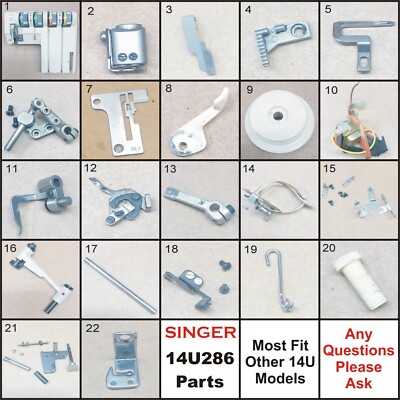 1

2

3

4

5

6

7

8

9

10

11

12

13

14

15

16

17

18

19

20

21

22

SINGER
14U286
Parts

Most Fit
Other 14U
Models

Any
Questions
Please
Ask