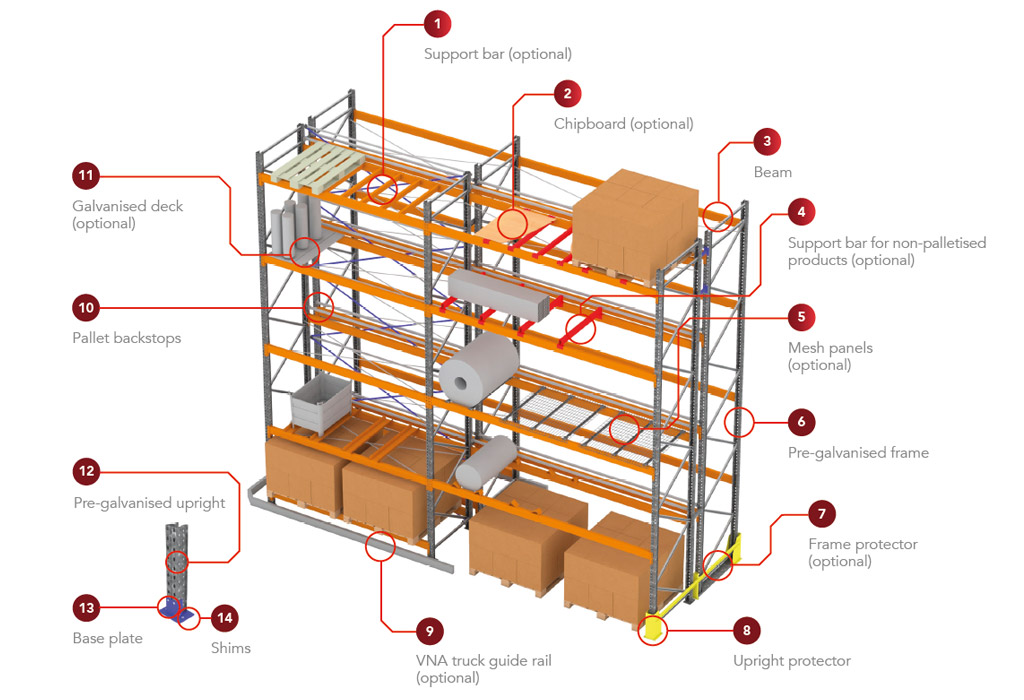 1
Support bar (optional)

2
Chipboard (optional)

3
Beam

4
Support bar for non-palletised products (optional)

5
Mesh panels (optional)

6
Pre-galvanised frame

7
Frame protector (optional)

8
Upright protector

9
VNA truck guide rail (optional)

10
Pallet backstops

11
Galvanised deck (optional)

12
Pre-galvanised upright

13
Base plate

14
Shims