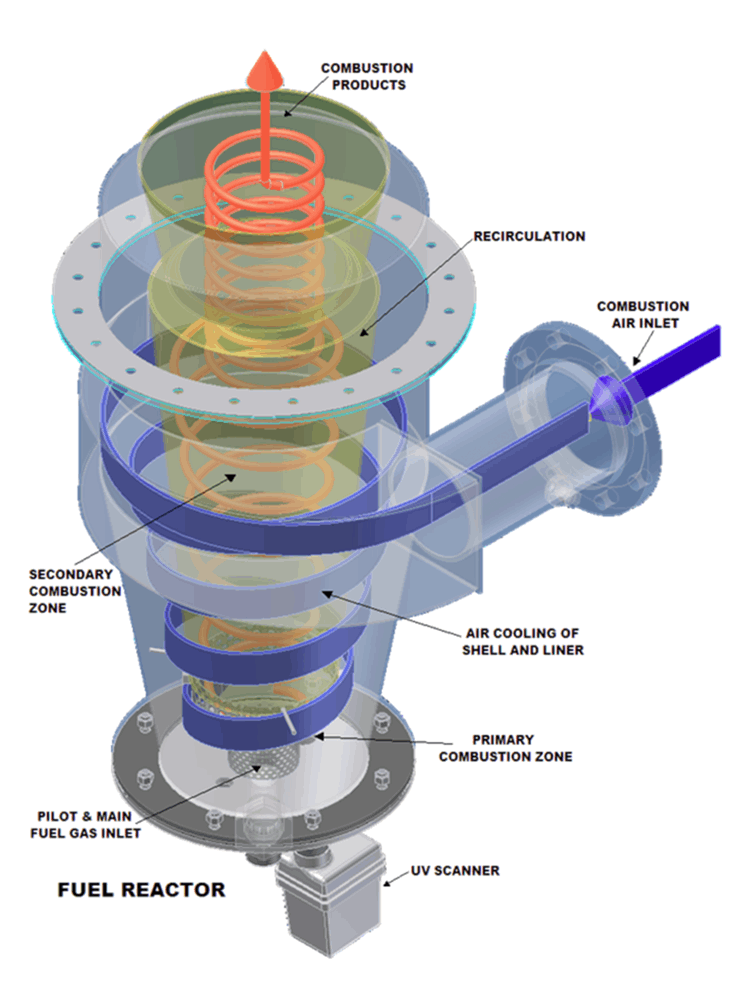 COMBUSTION PRODUCTS

RECIRCULATION

COMBUSTION AIR INLET

SECONDARY COMBUSTION ZONE

AIR COOLING OF SHELL AND LINER

PRIMARY COMBUSTION ZONE

PILOT & MAIN FUEL GAS INLET

UV SCANNER

FUEL REACTOR