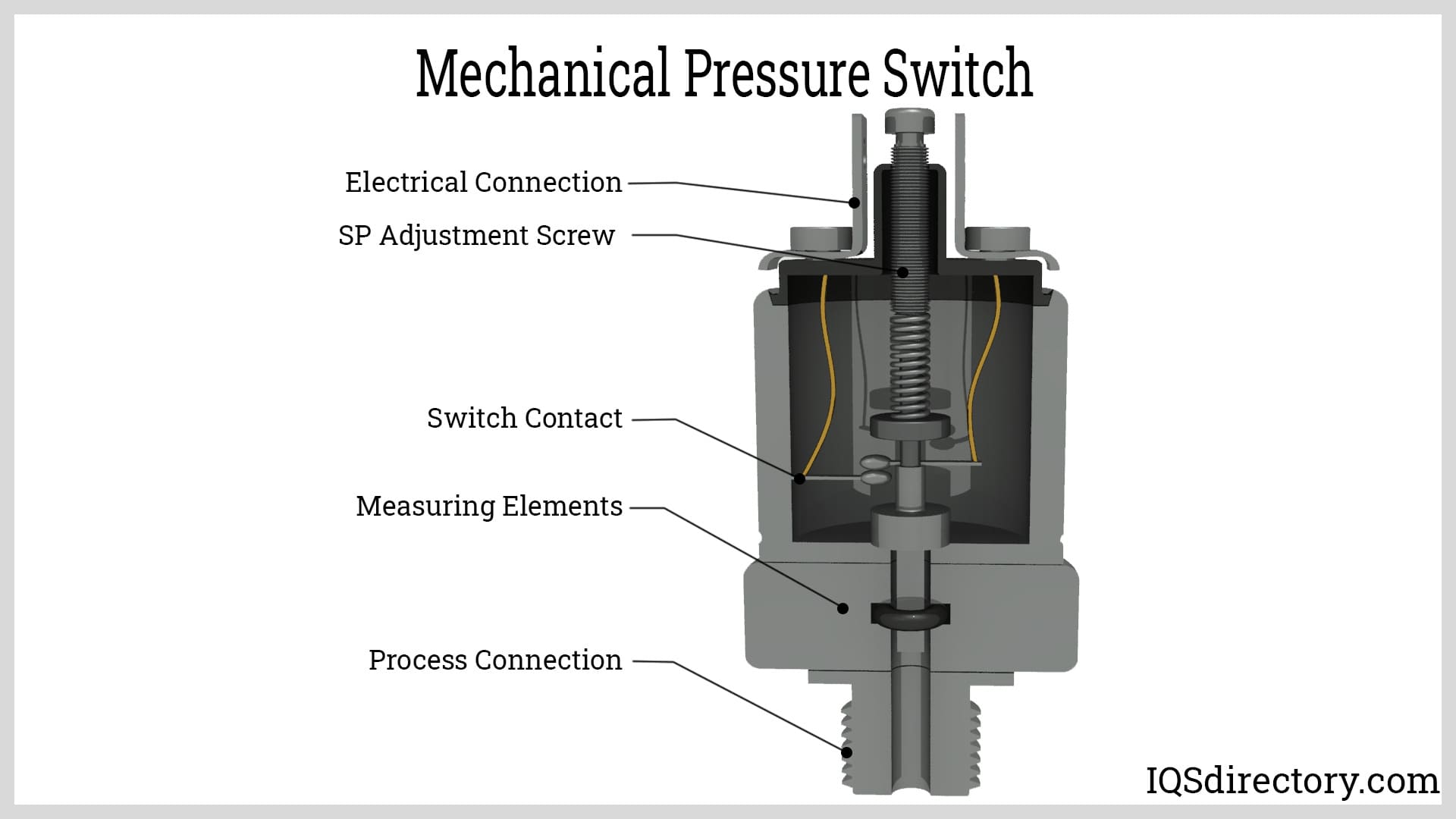 Mechanical Pressure Switch

Electrical Connection

SP Adjustment Screw

Switch Contact

Measuring Elements

Process Connection

IQSdirectory.com