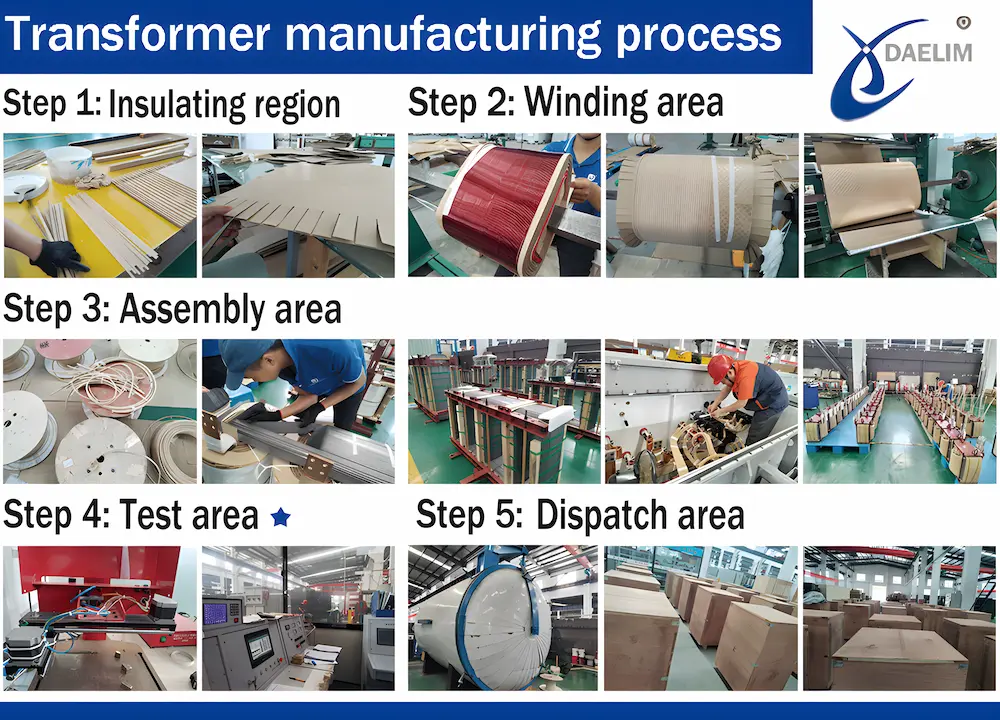 Transformer manufacturing process

DAELIM

Step 1: Insulating region

Step 2: Winding area

Step 3: Assembly area

Step 4: Test area

Step 5: Dispatch area