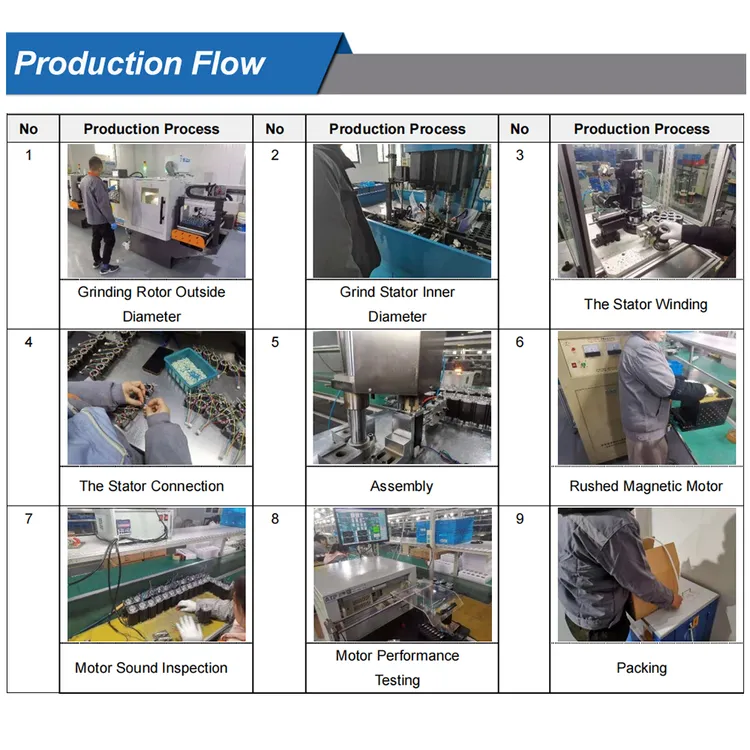 Production Flow

| No | Production Process | No | Production Process | No | Production Process |
|---|---|---|---|---|---|
| 1 | Grinding Rotor Outside Diameter | 2 | Grind Stator Inner Diameter | 3 | The Stator Winding |
| 4 | The Stator Connection | 5 | Assembly | 6 | Rushed Magnetic Motor |
| 7 | Motor Sound Inspection | 8 | Motor Performance Testing | 9 | Packing |