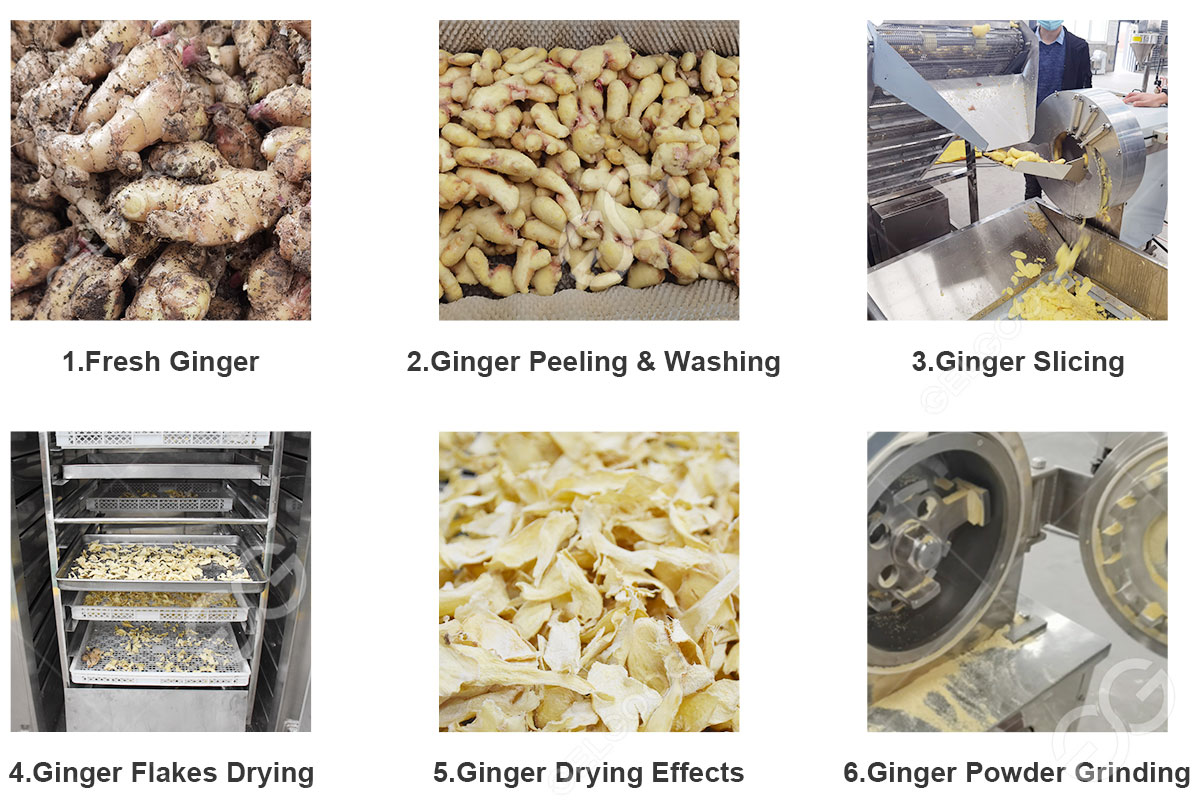 1.Fresh Ginger

2.Ginger Peeling & Washing

3.Ginger Slicing

4.Ginger Flakes Drying

5.Ginger Drying Effects

6.Ginger Powder Grinding