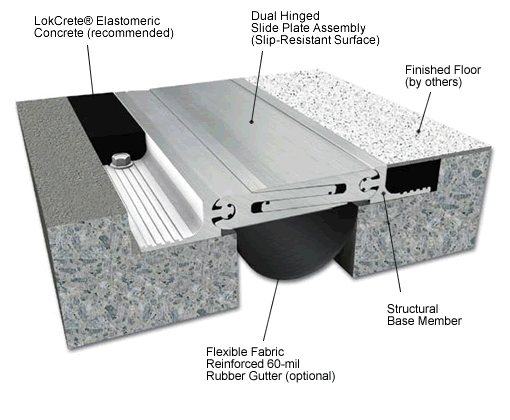 LokCrete® Elastomeric Concrete (recommended)

Dual Hinged Slide Plate Assembly (Slip-Resistant Surface)

Finished Floor (by others)

Structural Base Member

Flexible Fabric Reinforced 60-mil Rubber Gutter (optional)