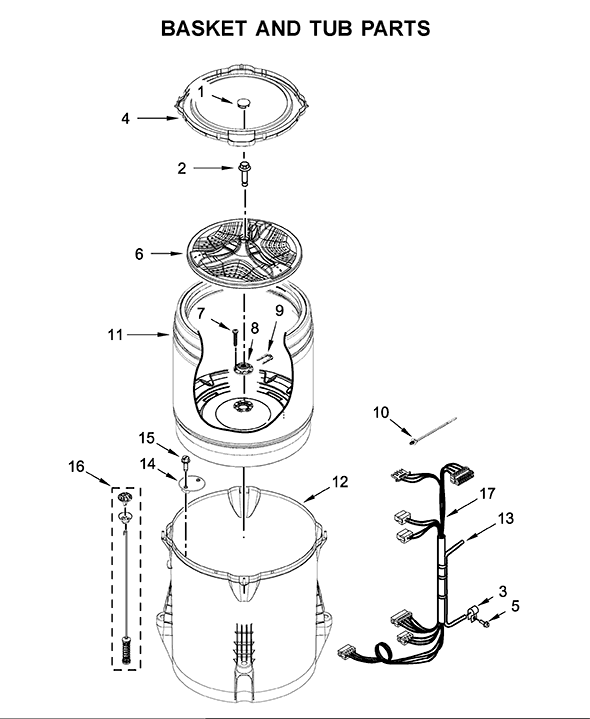 BASKET AND TUB PARTS

1
4
2
6
7
8
9
11
10
15
14
16
12
17
13
3
5