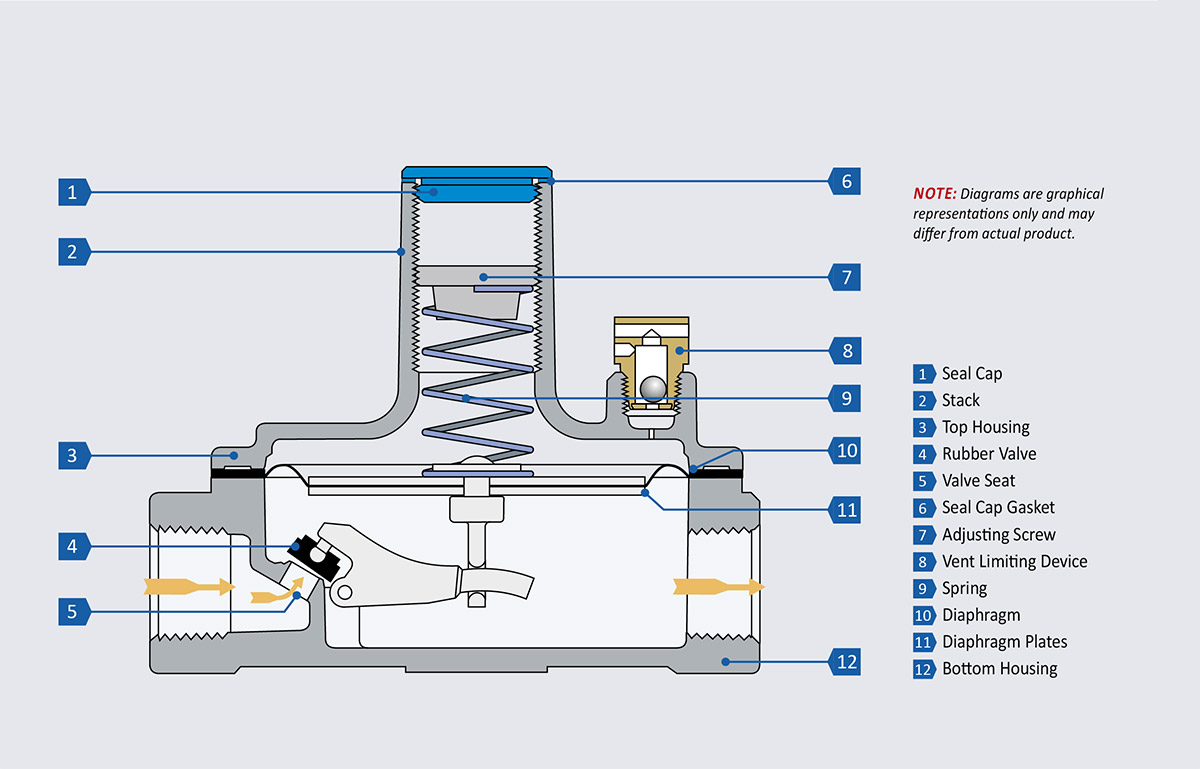 1
2
3
4
5
6
7
8
9
10
11
12

NOTE: Diagrams are graphical representations only and may differ from actual product.

1 Seal Cap
2 Stack
3 Top Housing
4 Rubber Valve
5 Valve Seat
6 Seal Cap Gasket
7 Adjusting Screw
8 Vent Limiting Device
9 Spring
10 Diaphragm
11 Diaphragm Plates
12 Bottom Housing