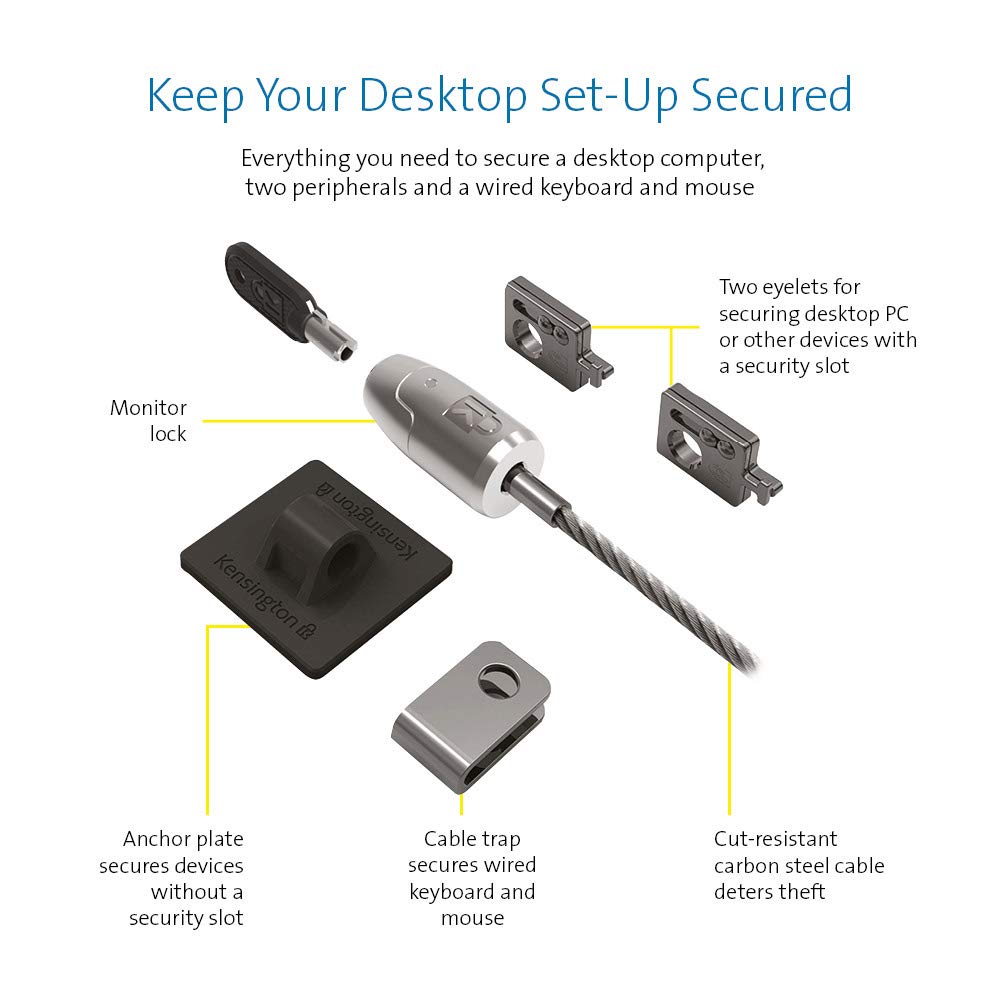 Keep Your Desktop Set-Up Secured

Everything you need to secure a desktop computer, two peripherals and a wired keyboard and mouse

Two eyelets for securing desktop PC or other devices with a security slot

Monitor lock

Kensington

Kensington

Anchor plate secures devices without a security slot

Cable trap secures wired keyboard and mouse

Cut-resistant carbon steel cable deters theft