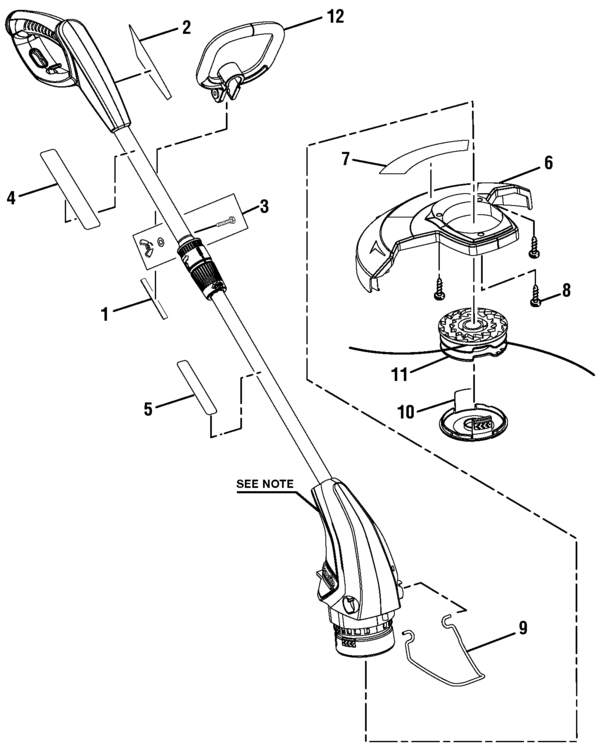 2
12
7
6
4
3
8
1
11
10
5
SEE NOTE
9