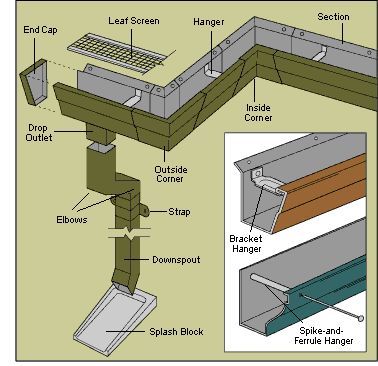 End Cap
Leaf Screen
Hanger
Section
Inside Corner
Drop Outlet
Outside Corner
Elbows
Strap
Downspout
Splash Block
Bracket Hanger
Spike-and-Ferrule Hanger