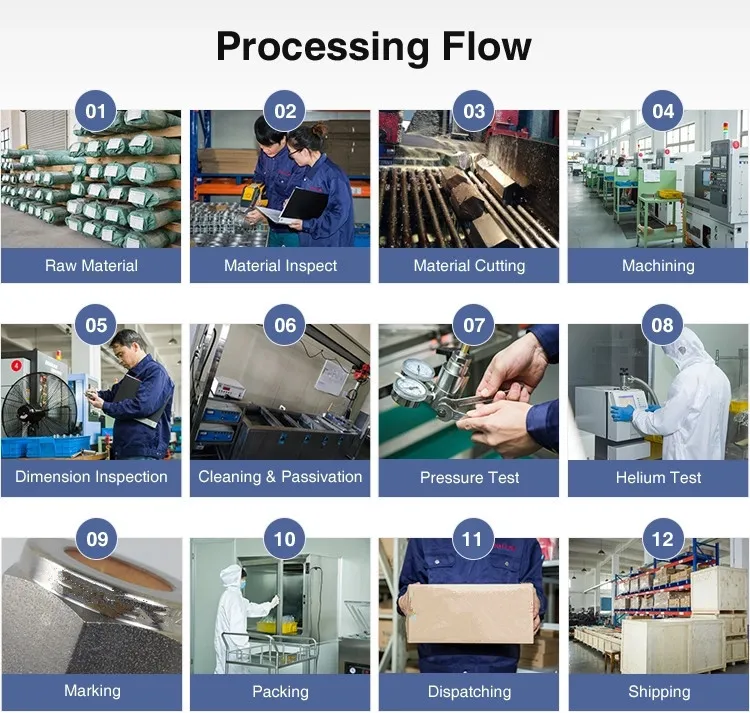 Processing Flow

01
Raw Material

02
Material Inspect

03
Material Cutting

04
Machining

05
Dimension Inspection

06
Cleaning & Passivation

07
Pressure Test

08
Helium Test

09
Marking

10
Packing

11
Dispatching

12
Shipping