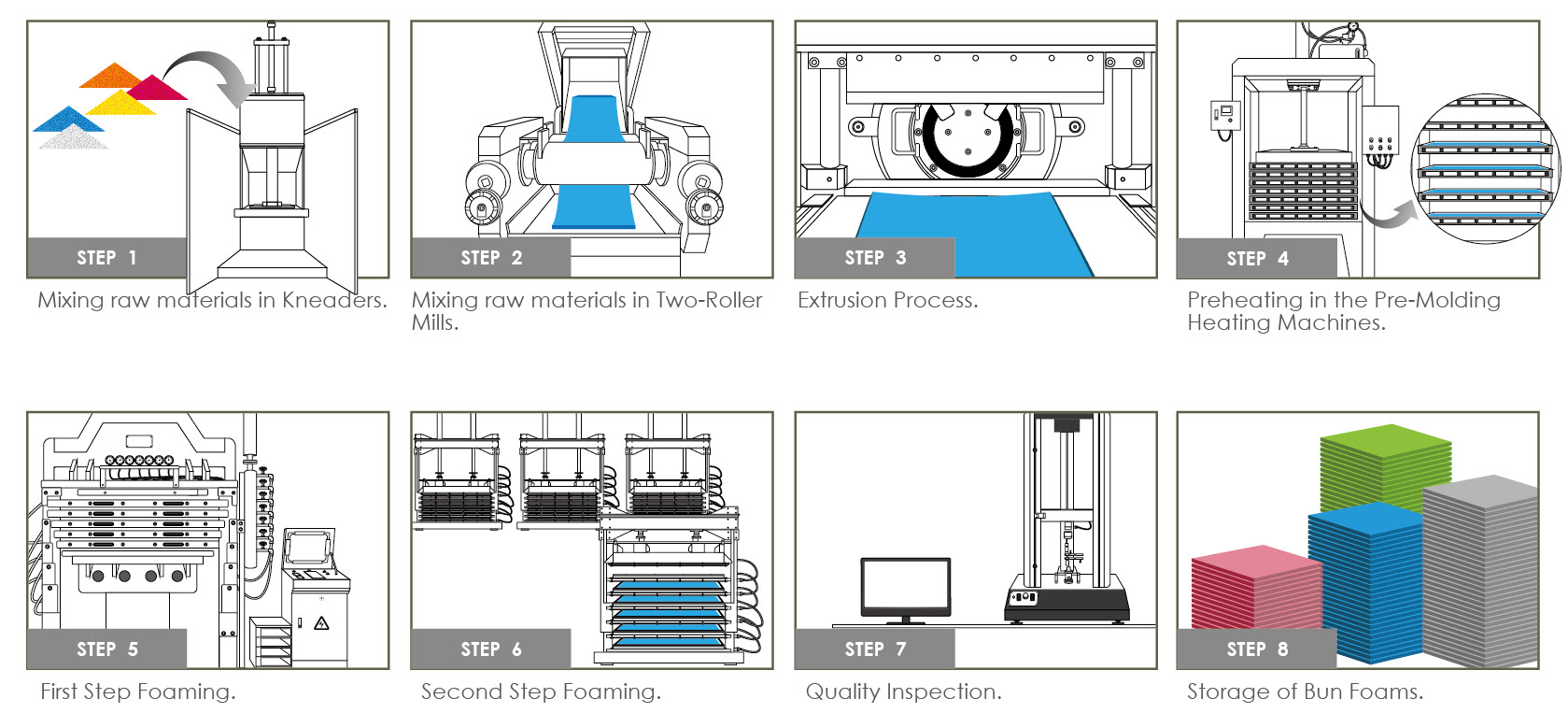 STEP 1
Mixing raw materials in Kneaders.

STEP 2
Mixing raw materials in Two-Roller Mills.

STEP 3
Extrusion Process.

STEP 4
Preheating in the Pre-Molding Heating Machines.

STEP 5
First Step Foaming.

STEP 6
Second Step Foaming.

STEP 7
Quality Inspection.

STEP 8
Storage of Bun Foams.