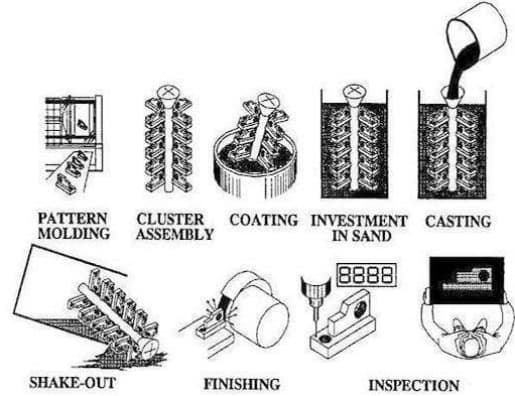 PATTERN MOLDING

CLUSTER ASSEMBLY

COATING

INVESTMENT IN SAND

CASTING

8888

SHAKE-OUT

FINISHING

INSPECTION