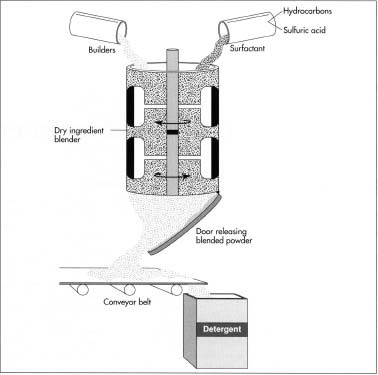 Hydrocarbons

Sulfuric acid

Builders

Surfactant

Dry ingredient blender

Door releasing blended powder

Conveyor belt

Detergent