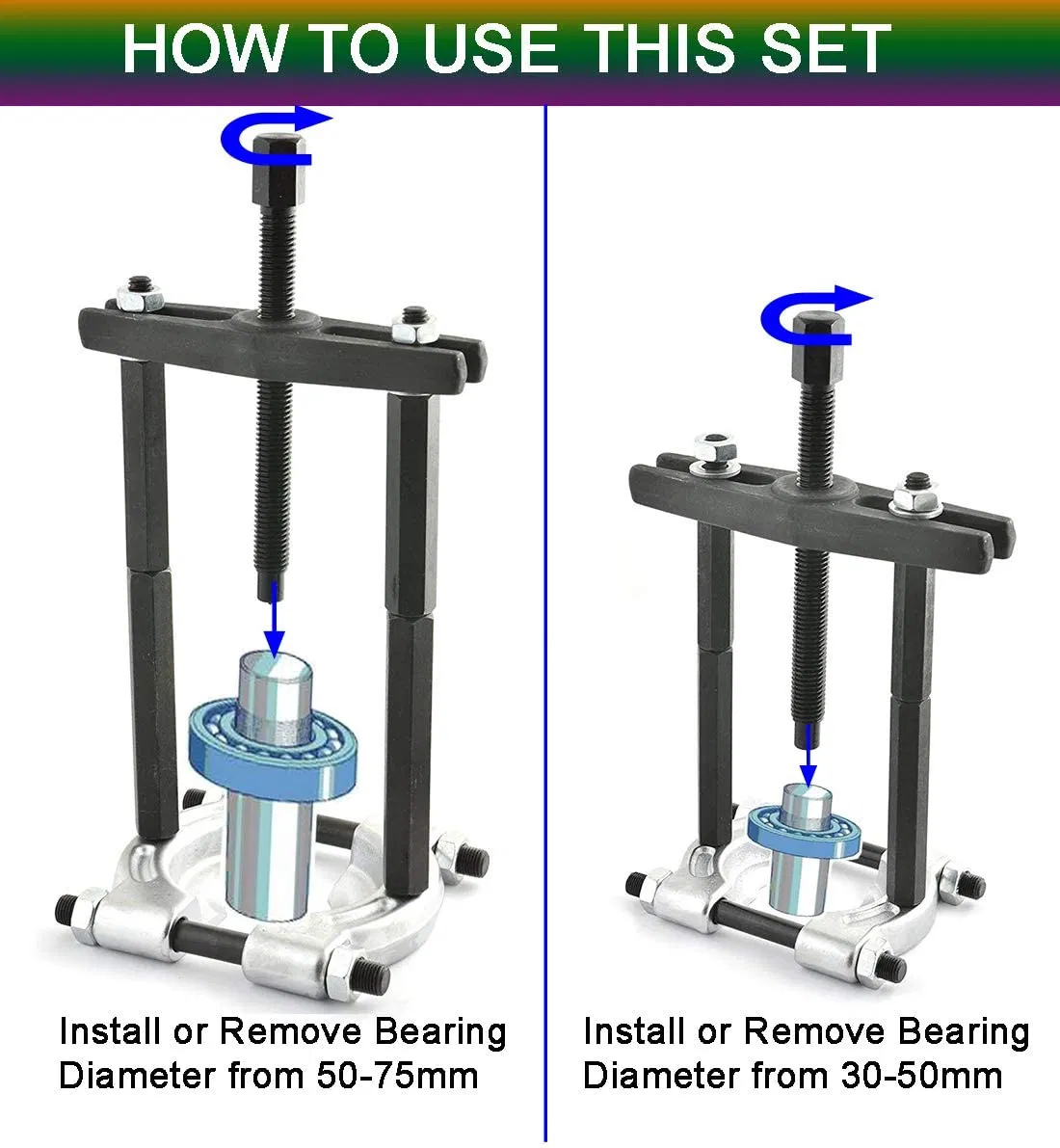 HOW TO USE THIS SET

Install or Remove Bearing Diameter from 50-75mm

Install or Remove Bearing Diameter from 30-50mm