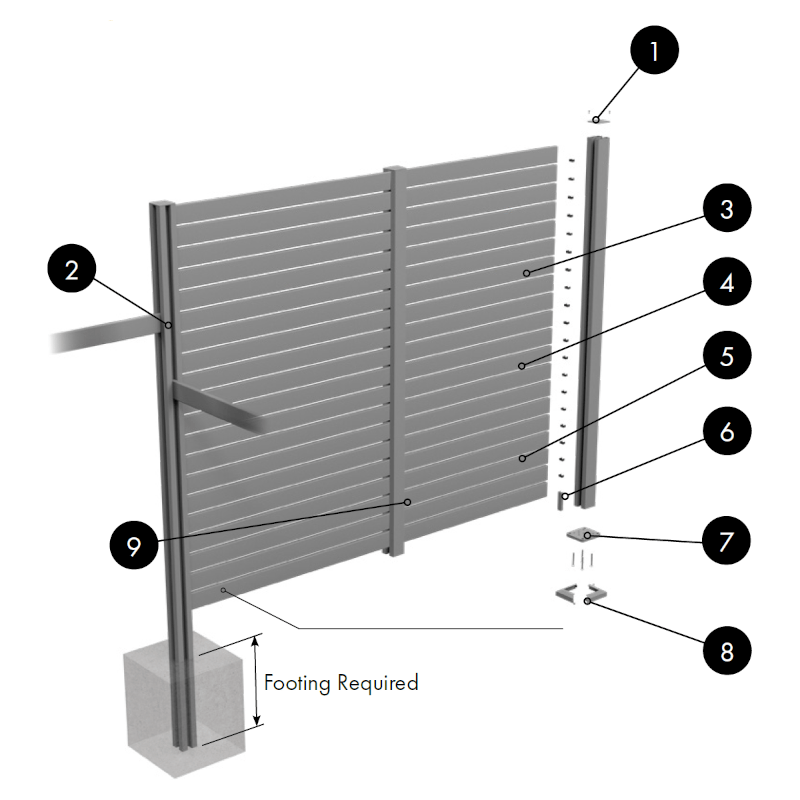 1
2
3
4
5
6
7
8
9
Footing Required