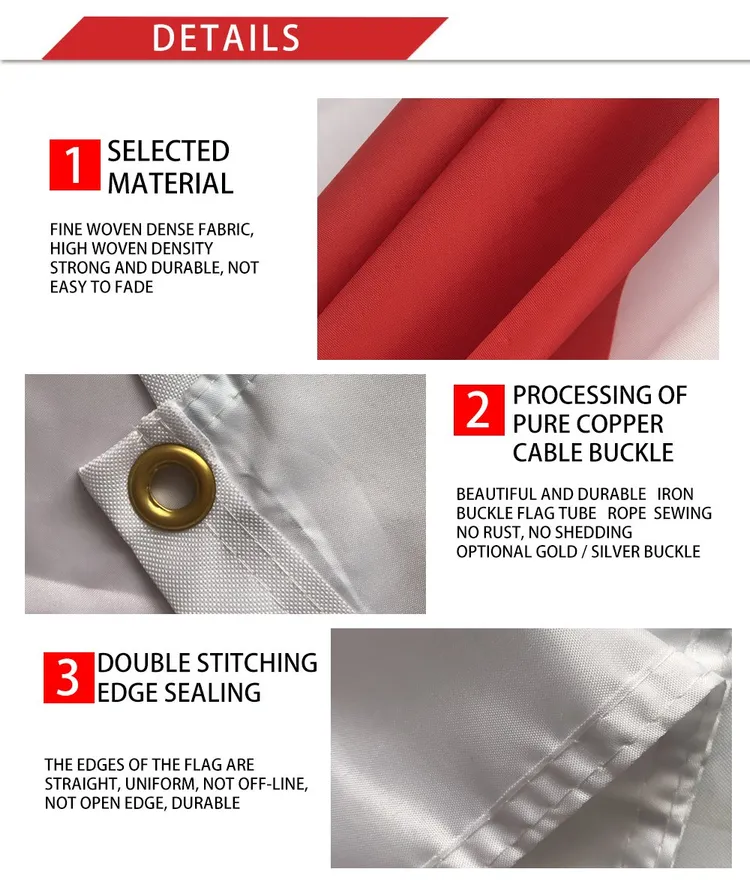 DETAILS

1 SELECTED MATERIAL

FINE WOVEN DENSE FABRIC, HIGH WOVEN DENSITY STRONG AND DURABLE, NOT EASY TO FADE

2 PROCESSING OF PURE COPPER CABLE BUCKLE

BEAUTIFUL AND DURABLE IRON BUCKLE FLAG TUBE ROPE SEWING NO RUST, NO SHEDDING OPTIONAL GOLD / SILVER BUCKLE

3 DOUBLE STITCHING EDGE SEALING

THE EDGES OF THE FLAG ARE STRAIGHT, UNIFORM, NOT OFF-LINE, NOT OPEN EDGE, DURABLE