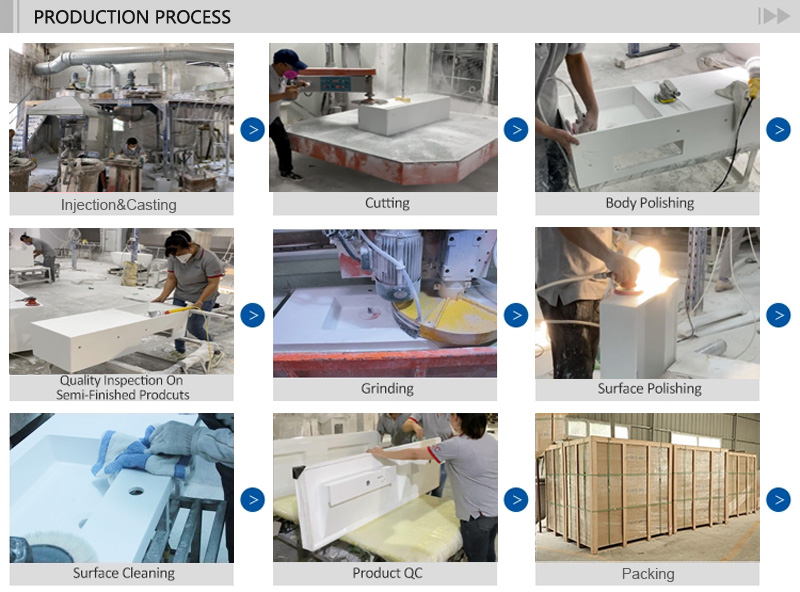 PRODUCTION PROCESS

Injection&Casting

Cutting

Body Polishing

Quality Inspection On Semi-Finished Prodcuts

Grinding

Surface Polishing

Surface Cleaning

Product QC

Packing