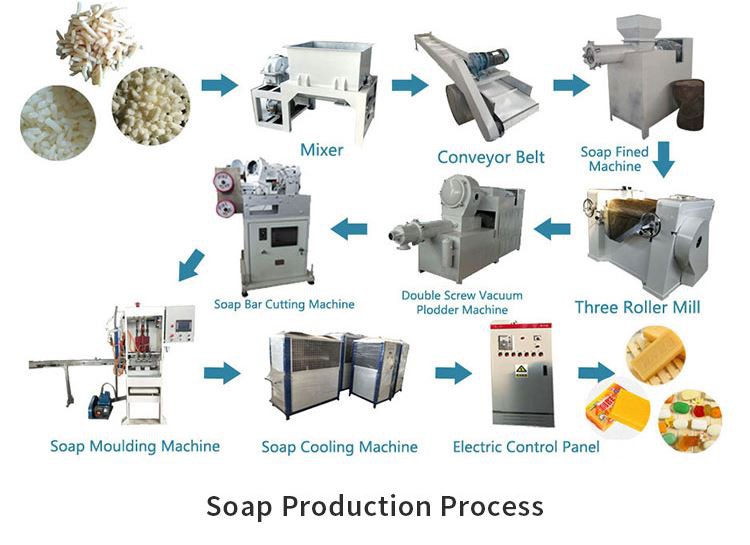 Mixer

Conveyor Belt

Soap Fined Machine

Three Roller Mill

Double Screw Vacuum Plodder Machine

Soap Bar Cutting Machine

Soap Moulding Machine

Soap Cooling Machine

Electric Control Panel

Soap Production Process