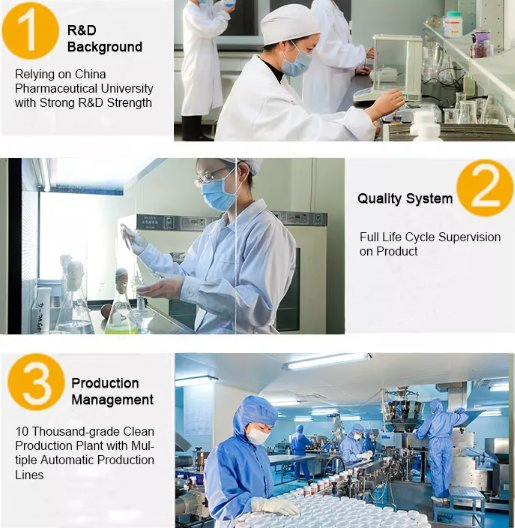 1
R&D Background

Relying on China Pharmaceutical University with Strong R&D Strength

Quality System
2

Full Life Cycle Supervision on Product

3
Production Management

10 Thousand-grade Clean Production Plant with Multiple Automatic Production Lines