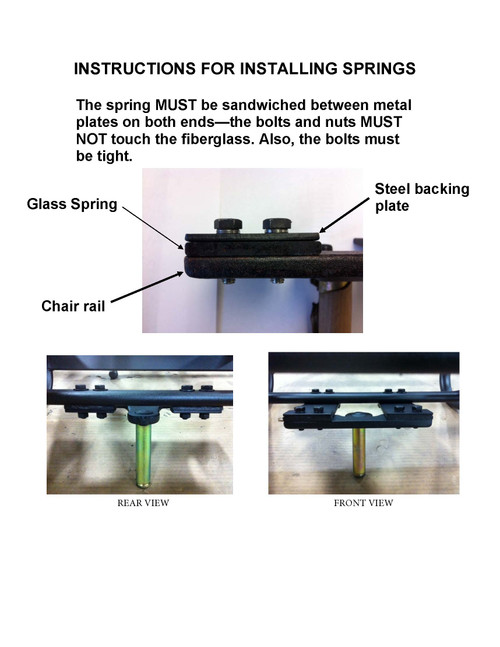 INSTRUCTIONS FOR INSTALLING SPRINGS

The spring MUST be sandwiched between metal plates on both ends—the bolts and nuts MUST NOT touch the fiberglass. Also, the bolts must be tight.

Glass Spring

Steel backing plate

Chair rail

REAR VIEW

FRONT VIEW