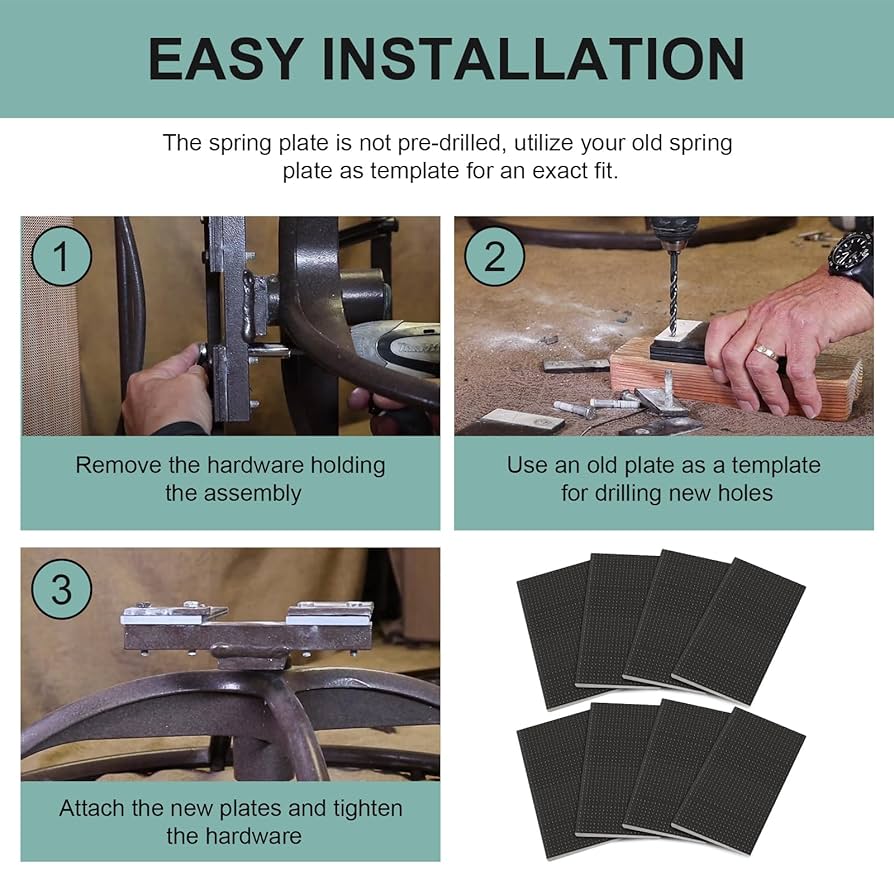 EASY INSTALLATION

The spring plate is not pre-drilled, utilize your old spring plate as template for an exact fit.

1

Remove the hardware holding the assembly

2

Use an old plate as a template for drilling new holes

3

Attach the new plates and tighten the hardware