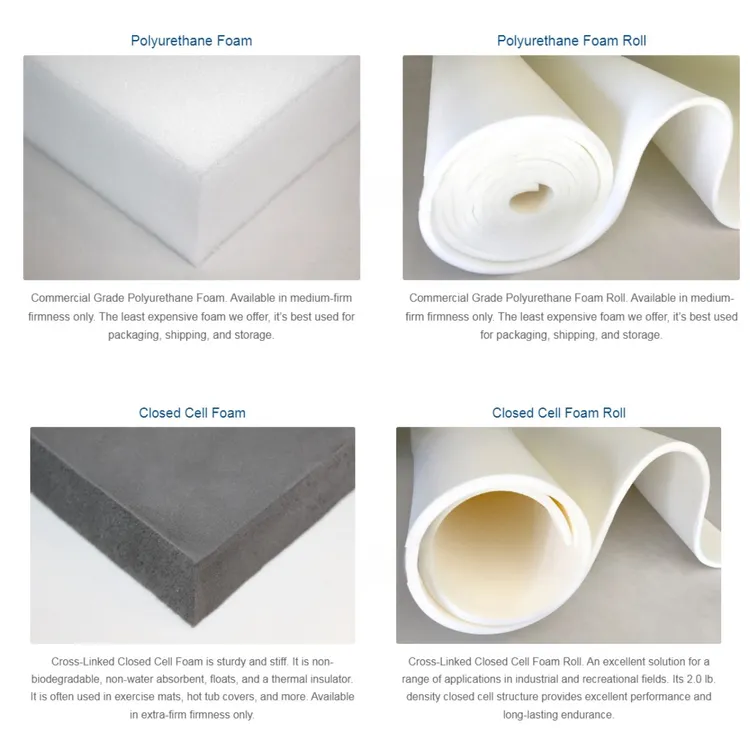 Polyurethane Foam

Commercial Grade Polyurethane Foam. Available in medium-firm firmness only. The least expensive foam we offer, it's best used for packaging, shipping, and storage.

Polyurethane Foam Roll

Commercial Grade Polyurethane Foam Roll. Available in medium-firm firmness only. The least expensive foam we offer, it's best used for packaging, shipping, and storage.

Closed Cell Foam

Cross-Linked Closed Cell Foam is sturdy and stiff. It is non-biodegradable, non-water absorbent, floats, and a thermal insulator. It is often used in exercise mats, hot tub covers, and more. Available in extra-firm firmness only.

Closed Cell Foam Roll

Cross-Linked Closed Cell Foam Roll. An excellent solution for a range of applications in industrial and recreational fields. Its 2.0 lb. density closed cell structure provides excellent performance and long-lasting endurance.