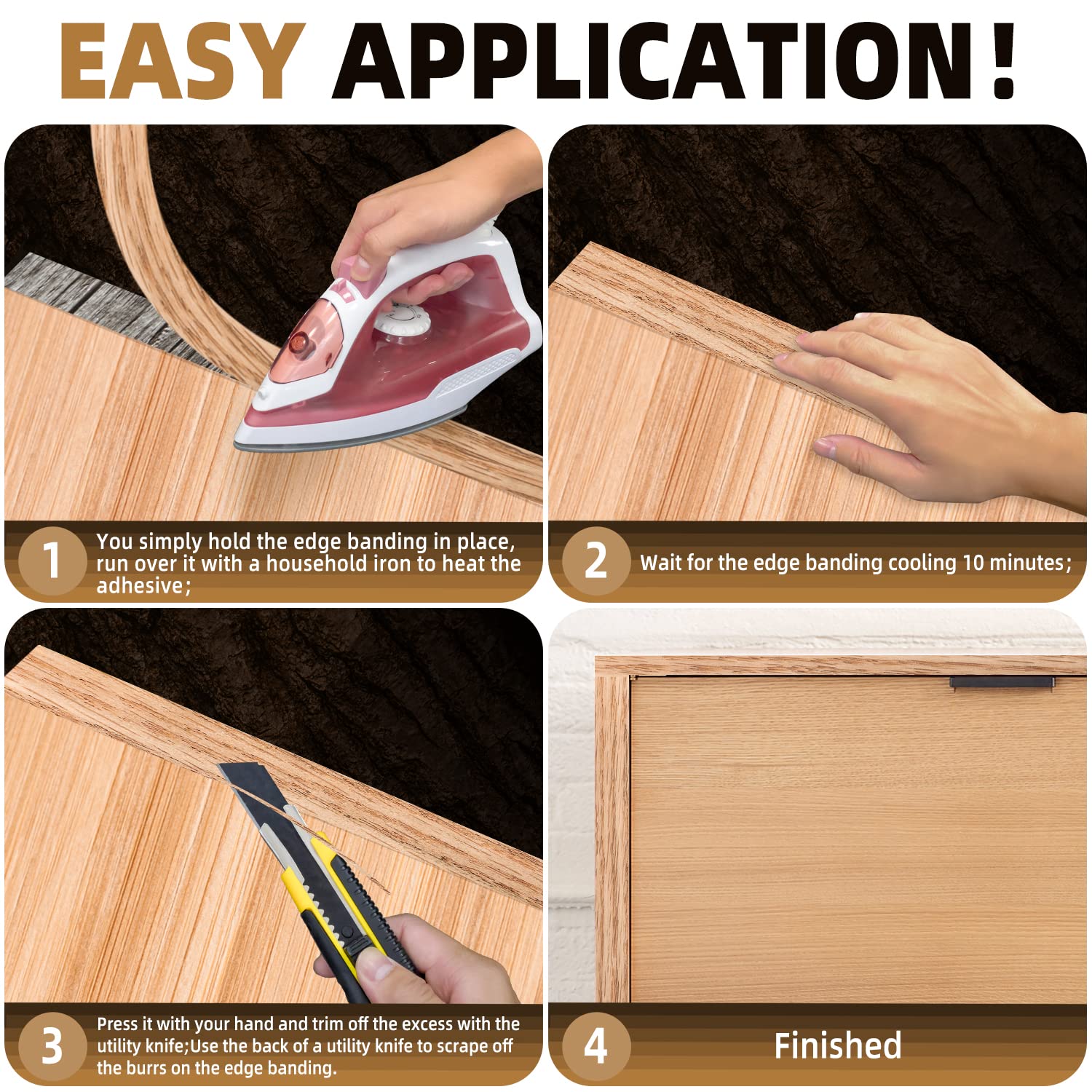 EASY APPLICATION!

1 You simply hold the edge banding in place, run over it with a household iron to heat the adhesive;

2 Wait for the edge banding cooling 10 minutes;

3 Press it with your hand and trim off the excess with the utility knife;Use the back of a utility knife to scrape off the burrs on the edge banding.

4 Finished