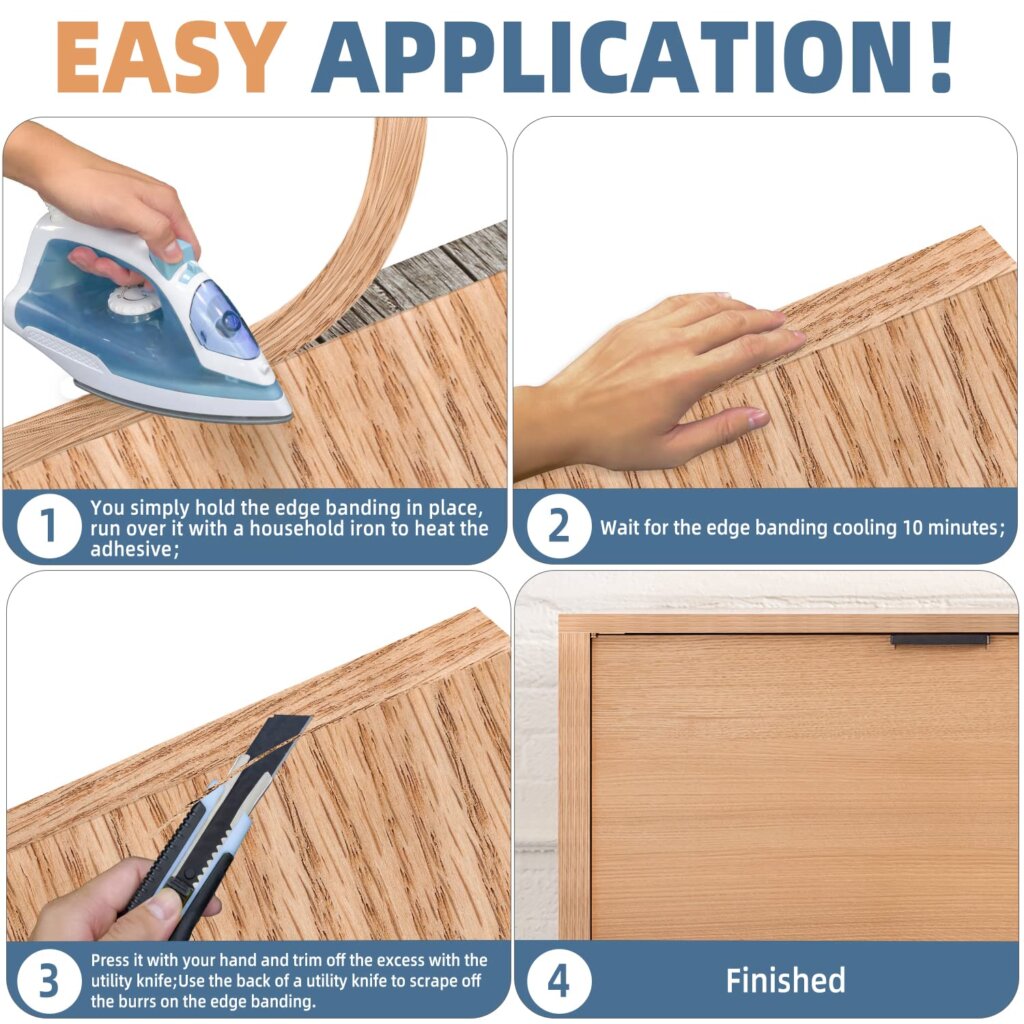 EASY APPLICATION !

1 You simply hold the edge banding in place, run over it with a household iron to heat the adhesive;

2 Wait for the edge banding cooling 10 minutes;

3 Press it with your hand and trim off the excess with the utility knife;Use the back of a utility knife to scrape off the burrs on the edge banding.

4 Finished