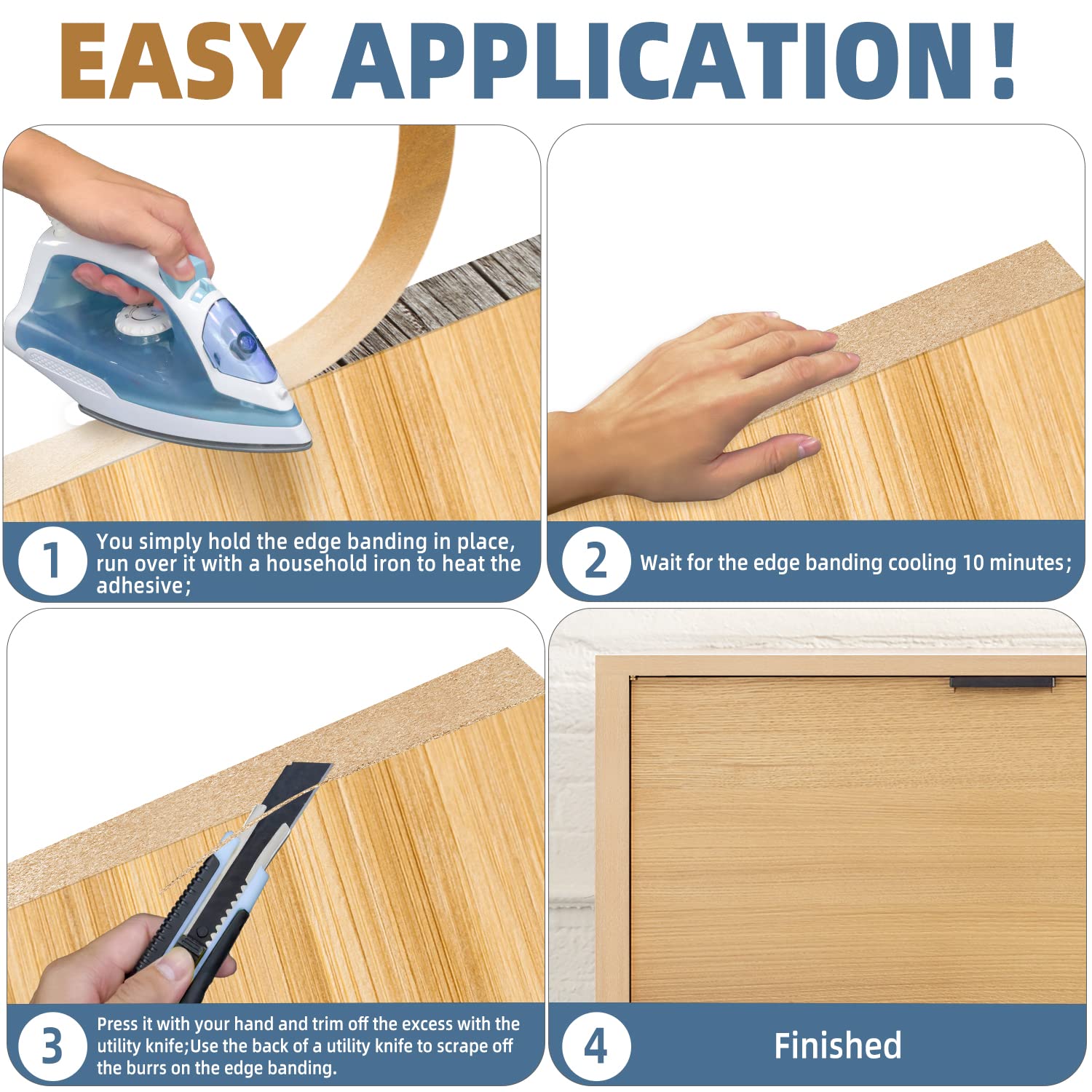 EASY APPLICATION!

1 You simply hold the edge banding in place, run over it with a household iron to heat the adhesive;

2 Wait for the edge banding cooling 10 minutes;

3 Press it with your hand and trim off the excess with the utility knife;Use the back of a utility knife to scrape off the burrs on the edge banding.

4 Finished